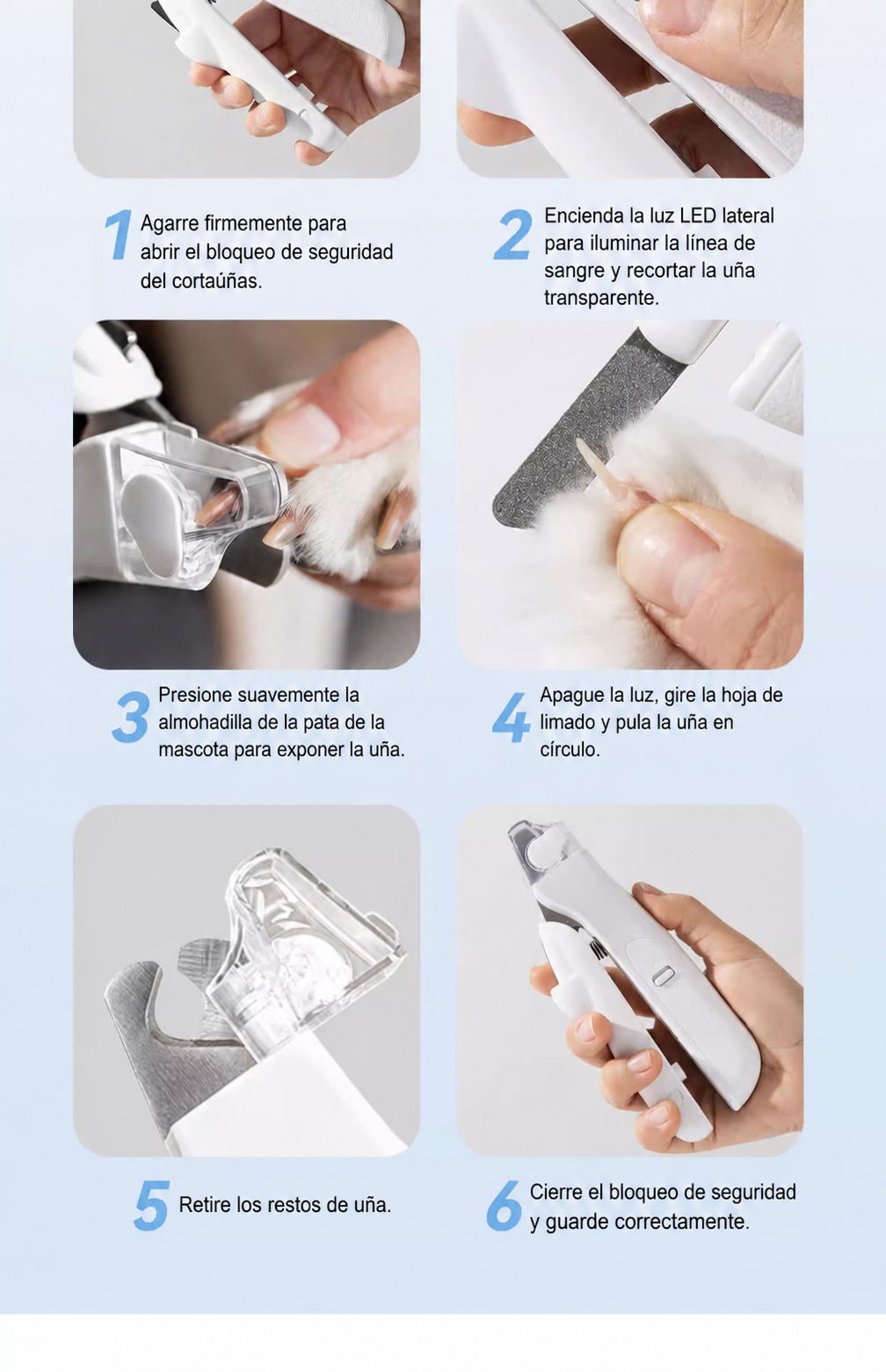 1 Agarre firmemente para abrir el bloqueo de seguridad del cortaúñas.

2 Encienda la luz LED lateral para iluminar la línea de sangre y recortar la uña transparente.

3 Presione suavemente la almohadilla de la pata de la mascota para exponer la uña.

4 Apague la luz, gire la hoja de limado y pula la uña en círculo.

5 Retire los restos de uña.

6 Cierre el bloqueo de seguridad y guarde correctamente.