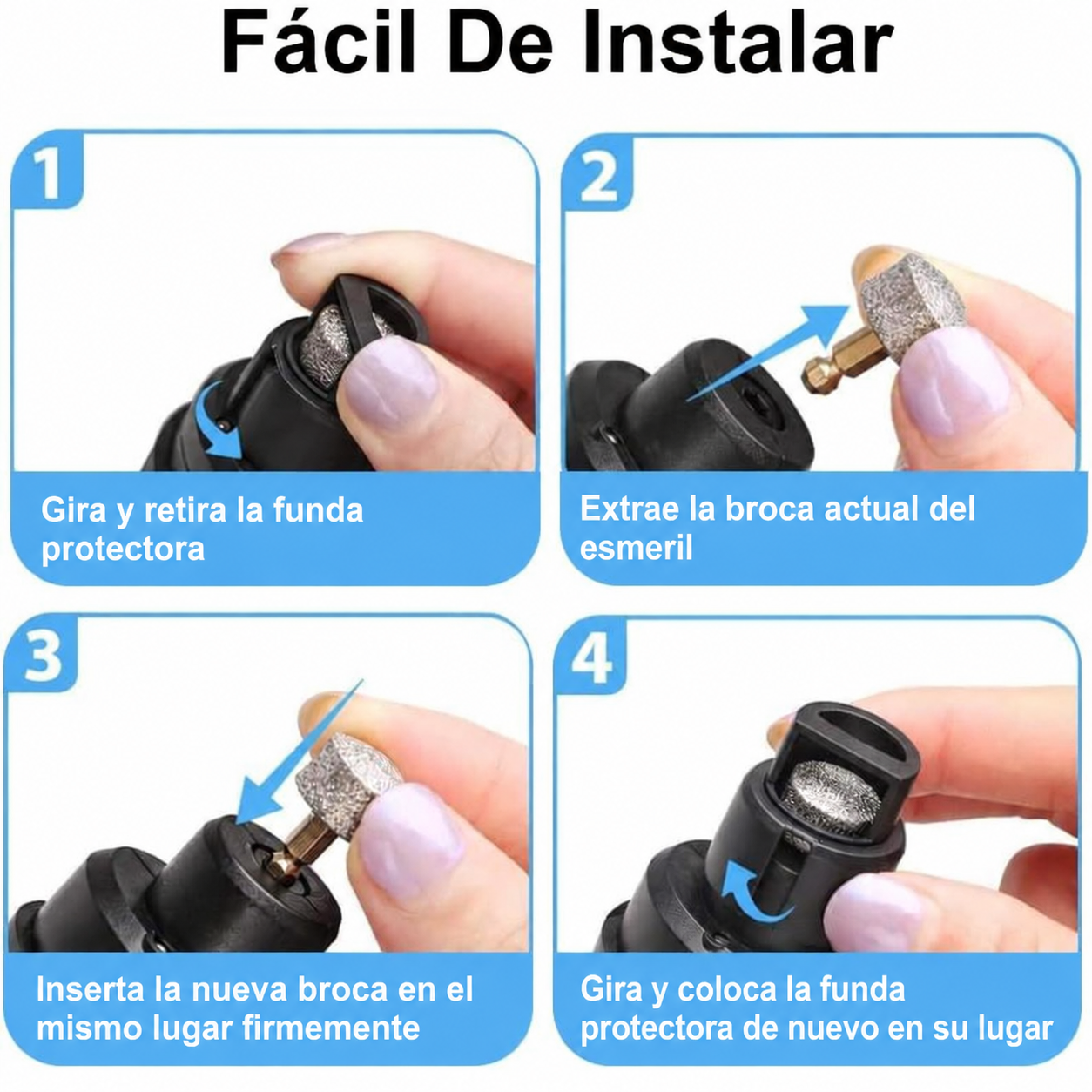 Fácil De Instalar

1

Gira y retira la funda protectora

2

Extrae la broca actual del esmeril

3

Inserta la nueva broca en el mismo lugar firmemente

4

Gira y coloca la funda protectora de nuevo en su lugar