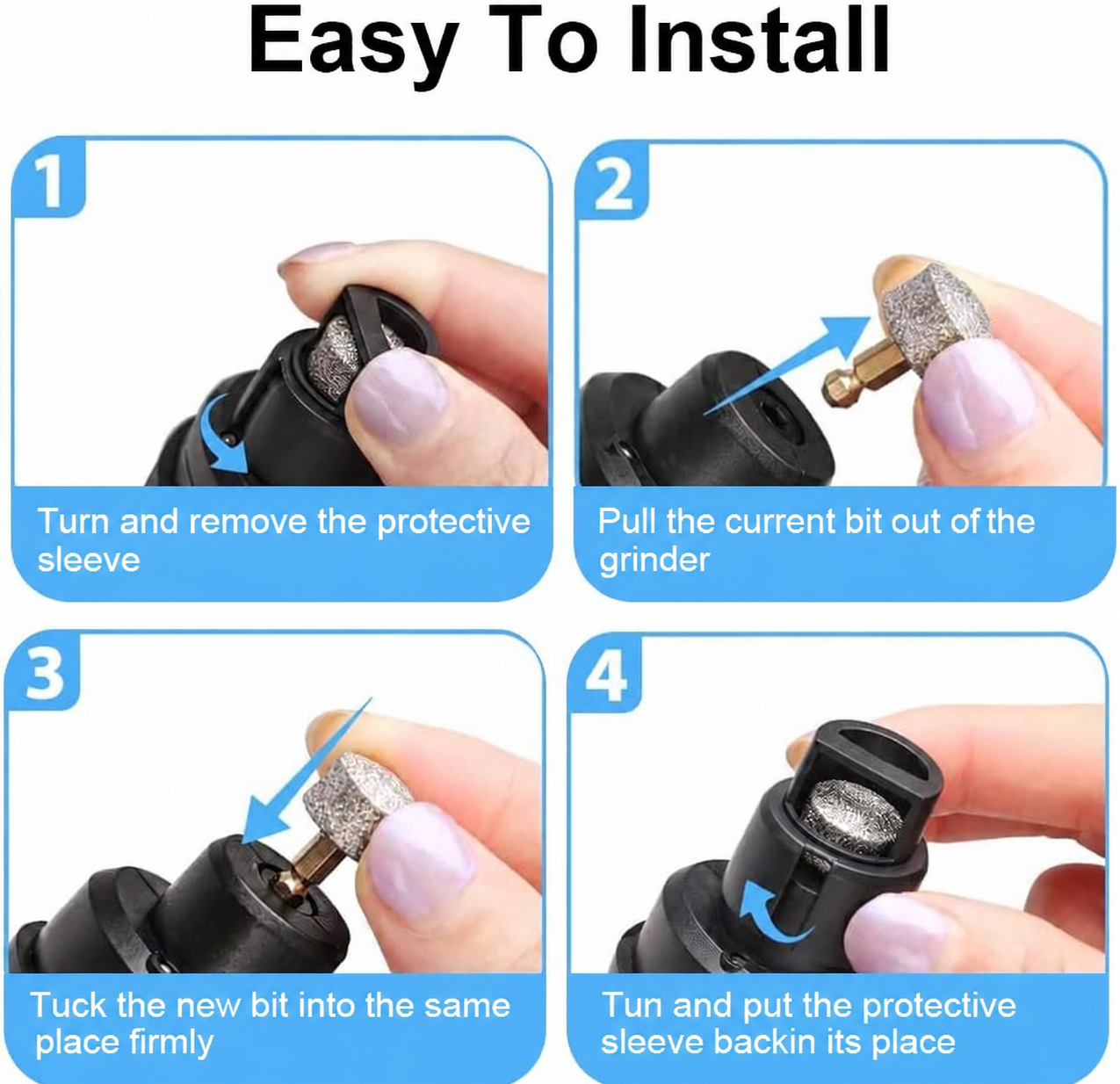 Easy To Install

1

Turn and remove the protective sleeve

2

Pull the current bit out of the grinder

3

Tuck the new bit into the same place firmly

4

Tun and put the protective sleeve backin its place